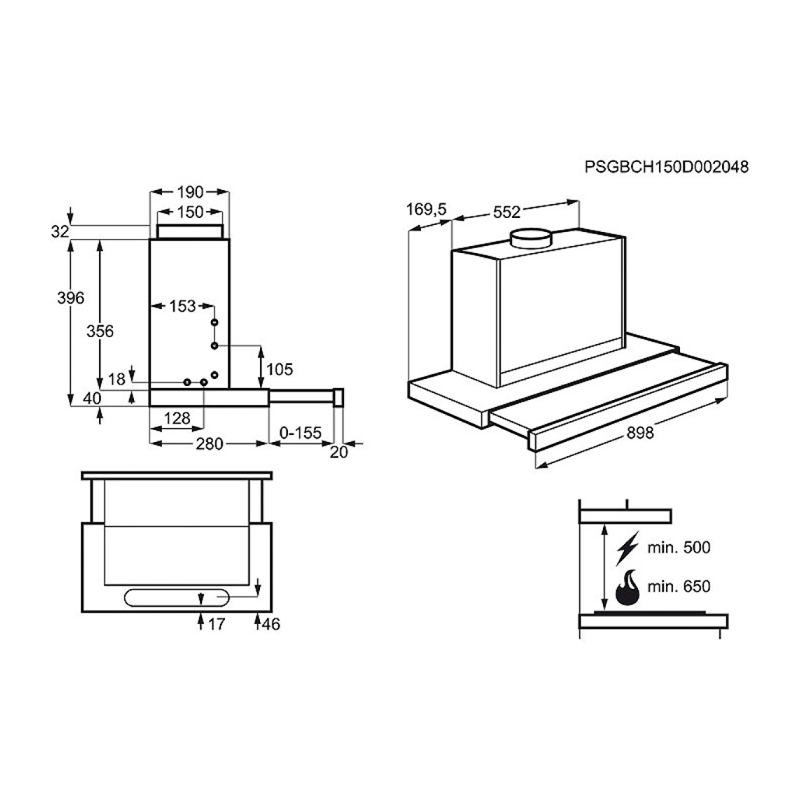 PSGBCH150D002048

190
150
32
396
356
153
105
18
40
128
280
0-155
20

169,5
552
898

17
46

min. 500
min. 650