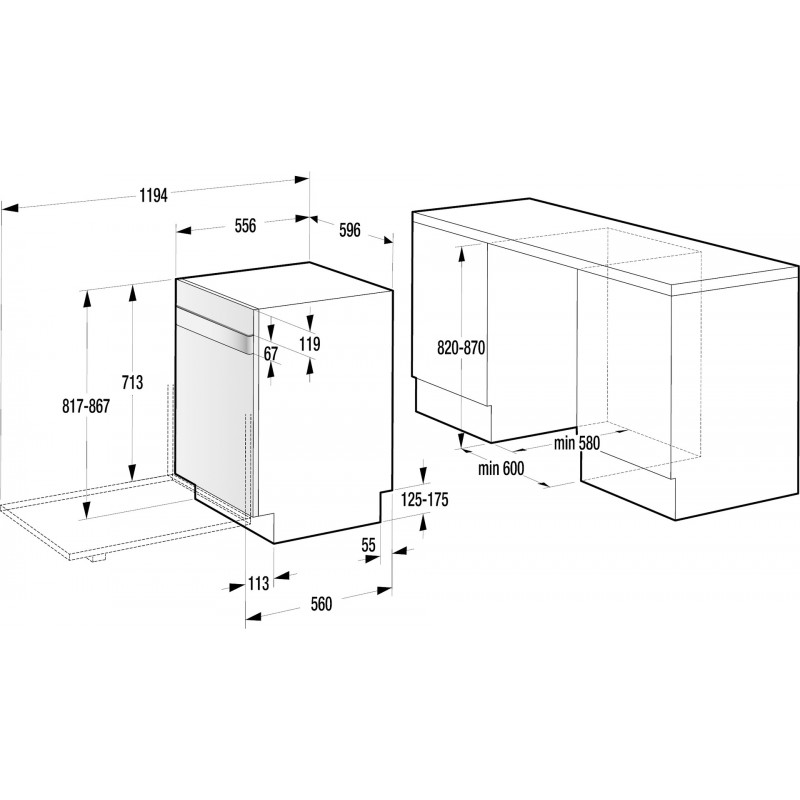 1194
556
596
119
67
713
817-867
125-175
55
113
560
820-870
min 580
min 600