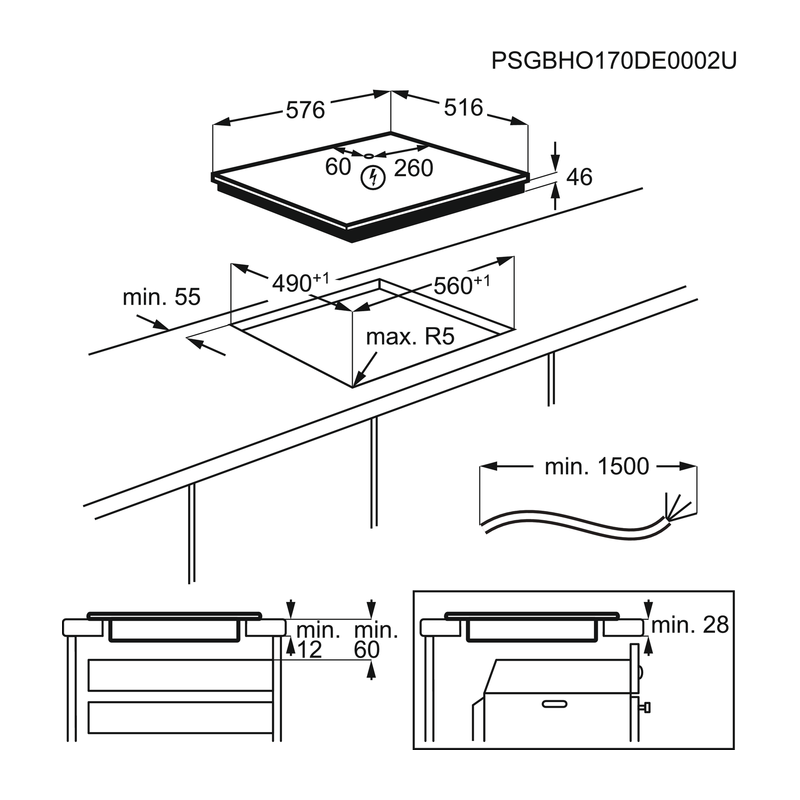 PSGBHO170DE0002U

576
516
60
260
46

$490^{+1}$
$560^{+1}$
min. 55
max. R5

min. 1500

min.
12
min.
60

min. 28