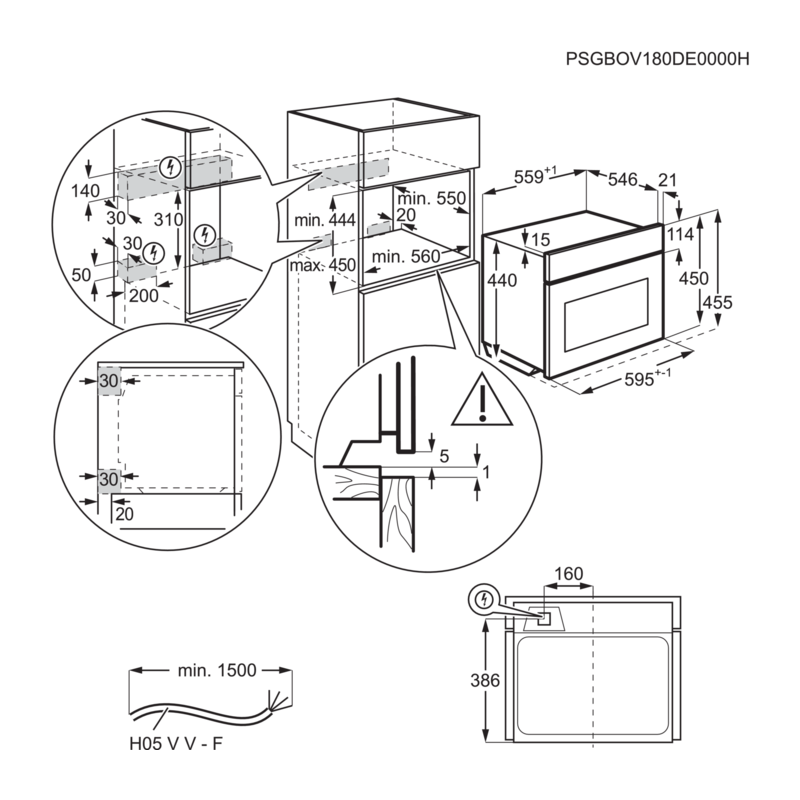 PSGBOV180DE0000H

140
30
310
30
50
200

min. 444
max. 450
min. 550
20
min. 560

$559^{+1}$
546
21
15
114
440
450
455
$595^{+-1}$

30
30
20

5
1

160
386

min. 1500
H05 V V - F