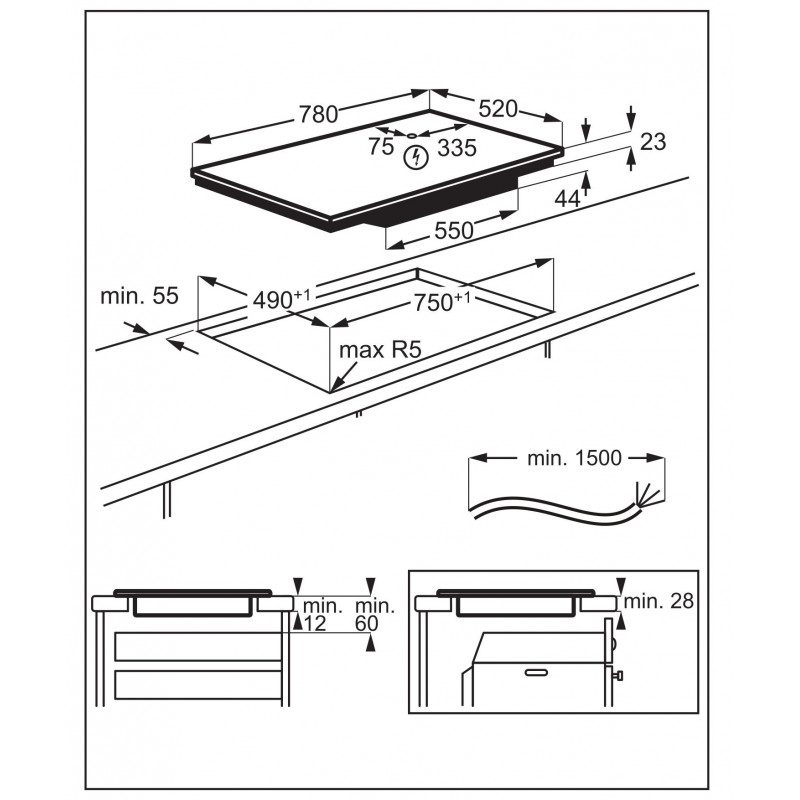 780
520
75
335
23
44
550
min. 55
$490^{+1}$
$750^{+1}$
max R5
min. 1500
min.
12
min.
60
min. 28