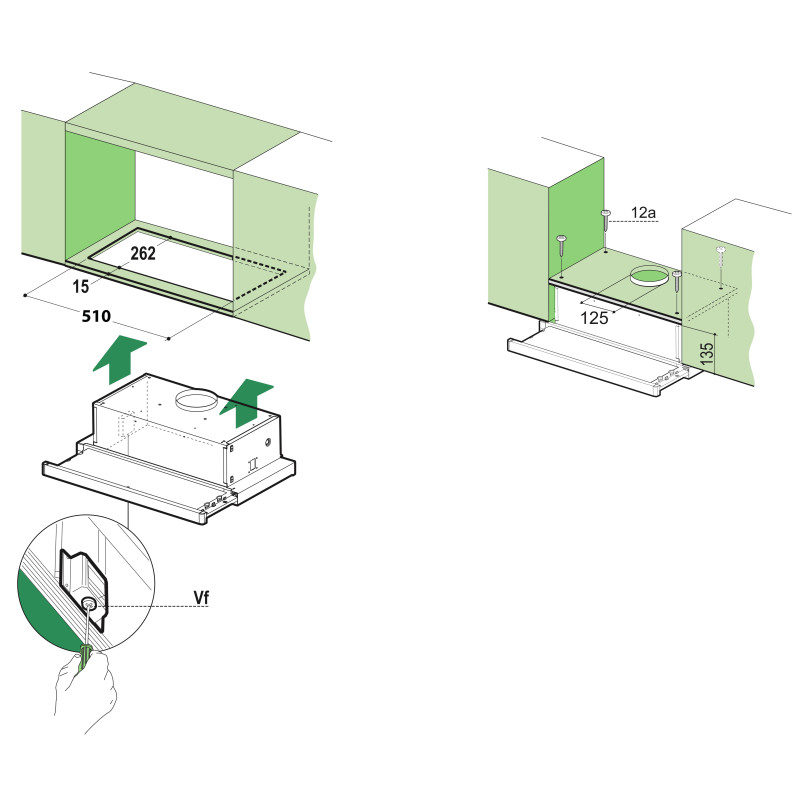 262
15
510
Vf
12a
125
135