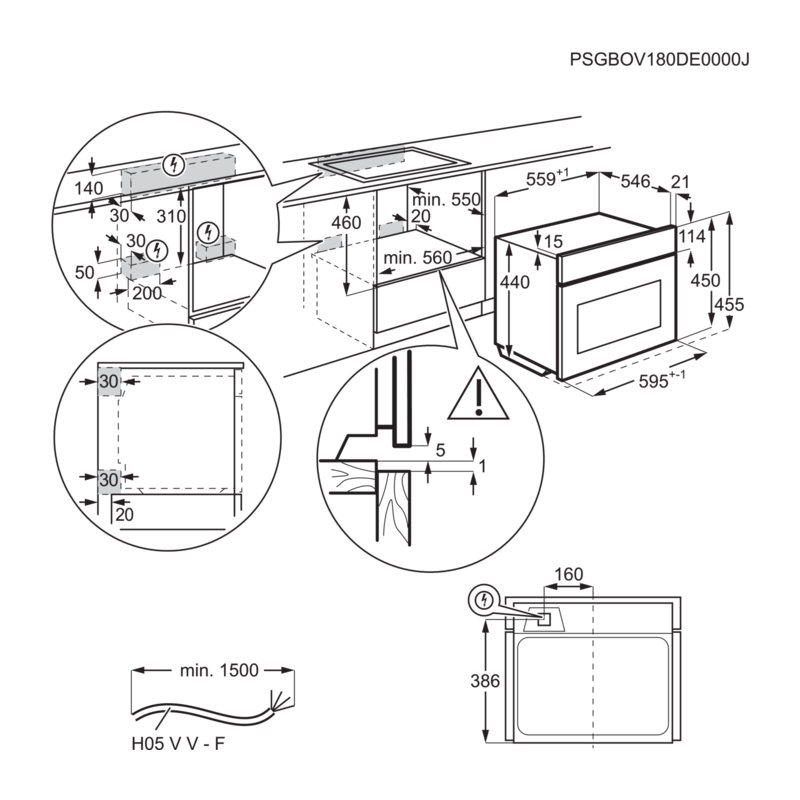 PSGBOV180DE0000J

140
30
310
30
50
200

460
min. 550
20
min. 560

$559^{+1}$
546
21
15
114
440
450
455
$595^{+-1}$

30
30
20

5
1

160
386

min. 1500
H05 V V - F