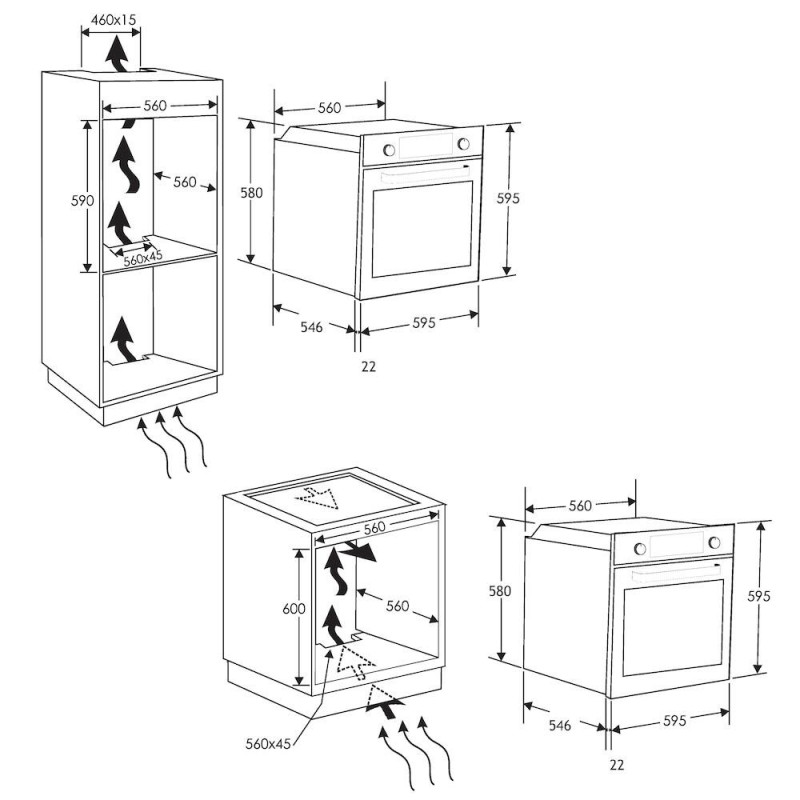 460x15
560
590
560
560x45
560
580
595
546
595
22
560
600
560
560x45
560
580
595
546
595
22