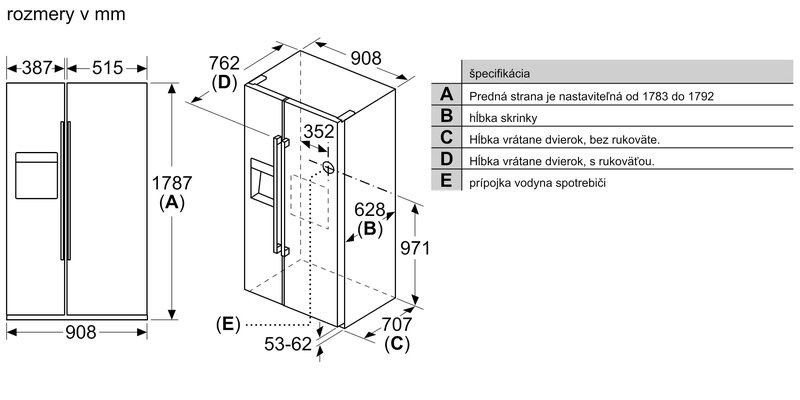 rozmery v mm

387
515
1787
(A)
908

762
(D)
908
352
628
(B)
971
(E)
53-62
707
(C)

| | špecifikácia |
|---|---|
| A | Predná strana je nastaviteľná od 1783 do 1792 |
| B | hĺbka skrinky |
| C | Hĺbka vrátane dvierok, bez rukoväte. |
| D | Hĺbka vrátane dvierok, s rukoväťou. |
| E | prípojka vodyna spotrebiči |