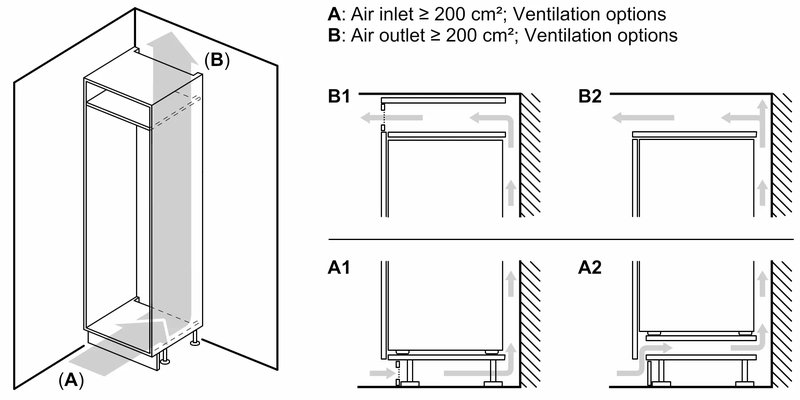 A: Air inlet ≥ 200 cm²; Ventilation options
B: Air outlet ≥ 200 cm²; Ventilation options

(B)

(A)

B1

B2

A1

A2