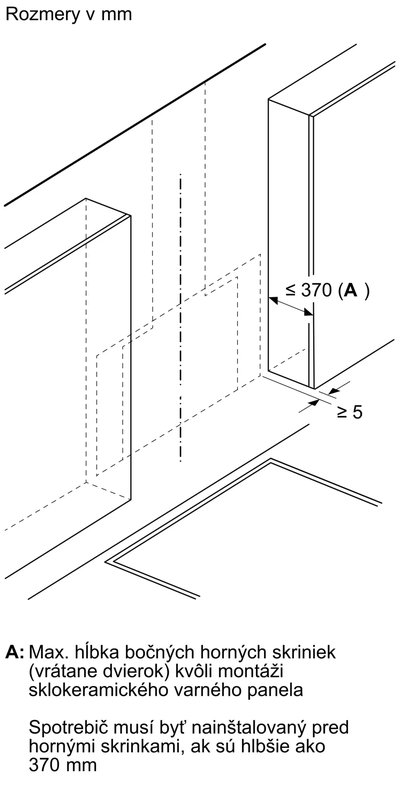 Rozmery v mm

≤ 370 (**A** )

≥ 5

**A:** Max. hĺbka bočných horných skriniek (vrátane dvierok) kvôli montáži sklokeramického varného panela

Spotrebič musí byť nainštalovaný pred hornými skrinkami, ak sú hlbšie ako 370 mm